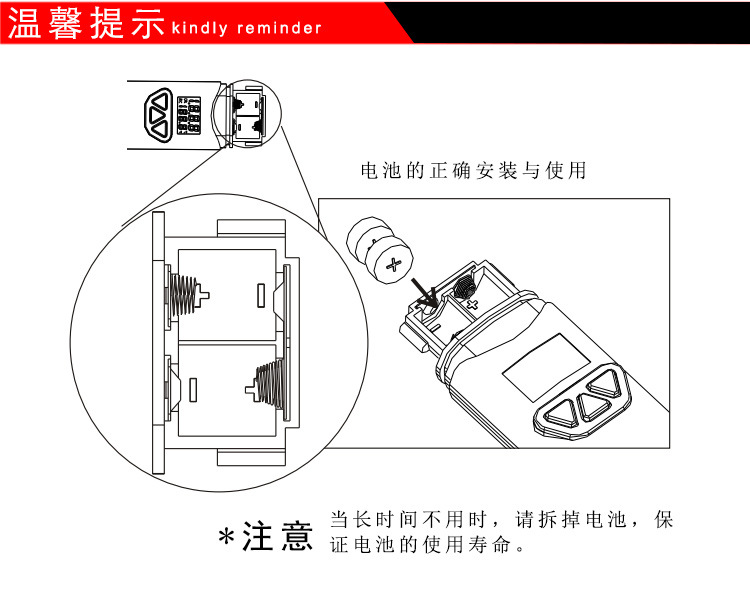 温馨提示 kindly reminder

电池的正确安装与使用

*注意 当长时间不用时，请拆掉电池，保证电池的使用寿命。